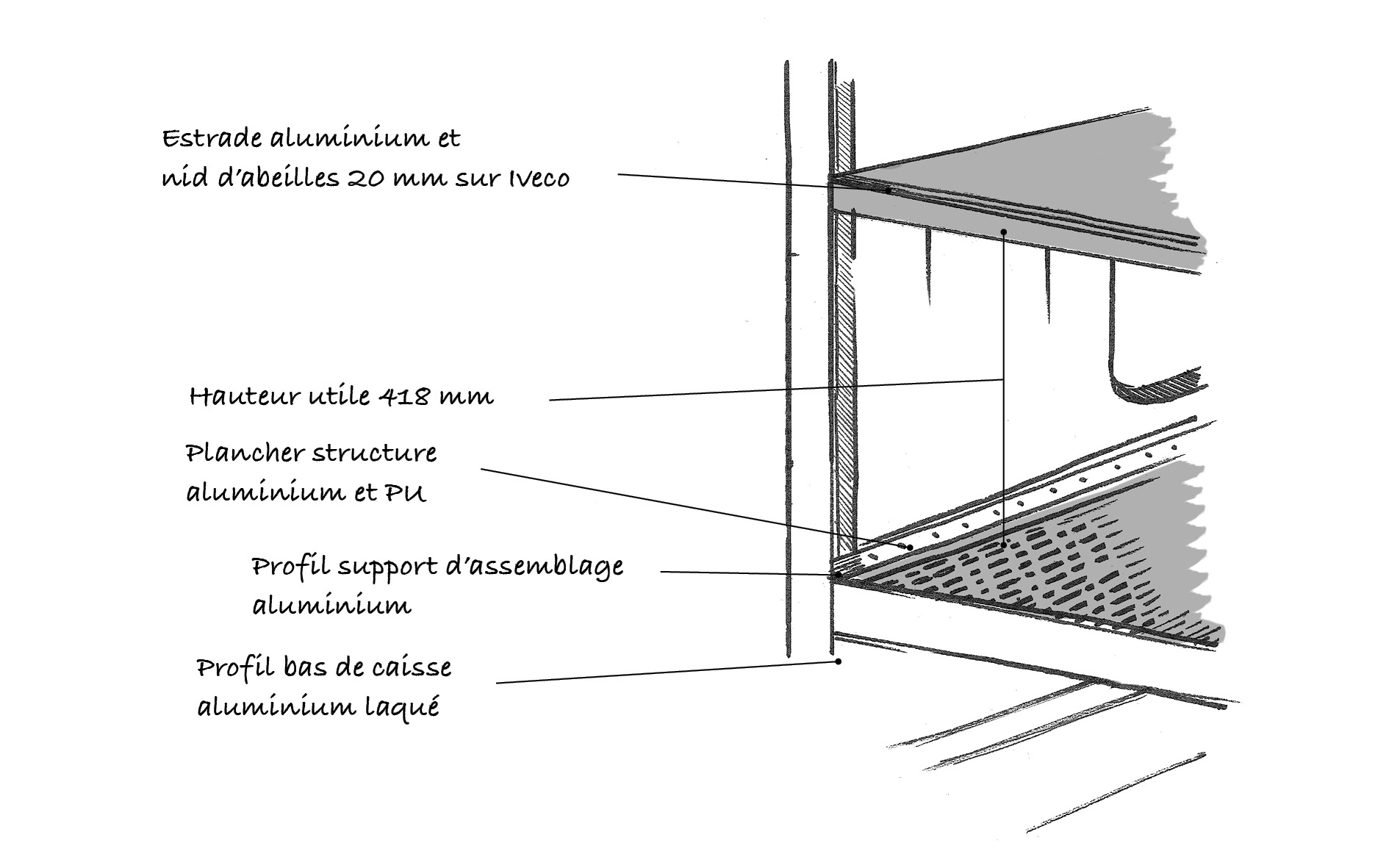 Estrade aluminium et nid d'abeilles 20 mm sur Iveco

Hauteur utile 418 mm

Plancher structure aluminium et PU

Profil support d'assemblage aluminium

Profil bas de caisse aluminium laqué